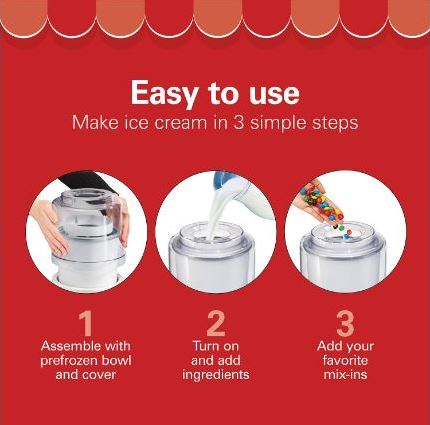 Easy to use
Make ice cream in 3 simple steps

1
Assemble with prefrozen bowl and cover

2
Turn on and add ingredients

3
Add your favorite mix-ins